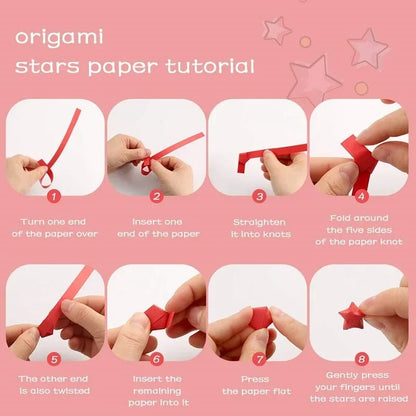 origami
stars paper tutorial

1
Turn one end of the paper over

2
Insert one end of the paper

3
Straighten it into knots

4
Fold around the five sides of the paper knot

5
The other end is also twisted

6
Insert the remaining paper into it

7
Press the paper flat

8
Gently press your fingers until the stars are raised