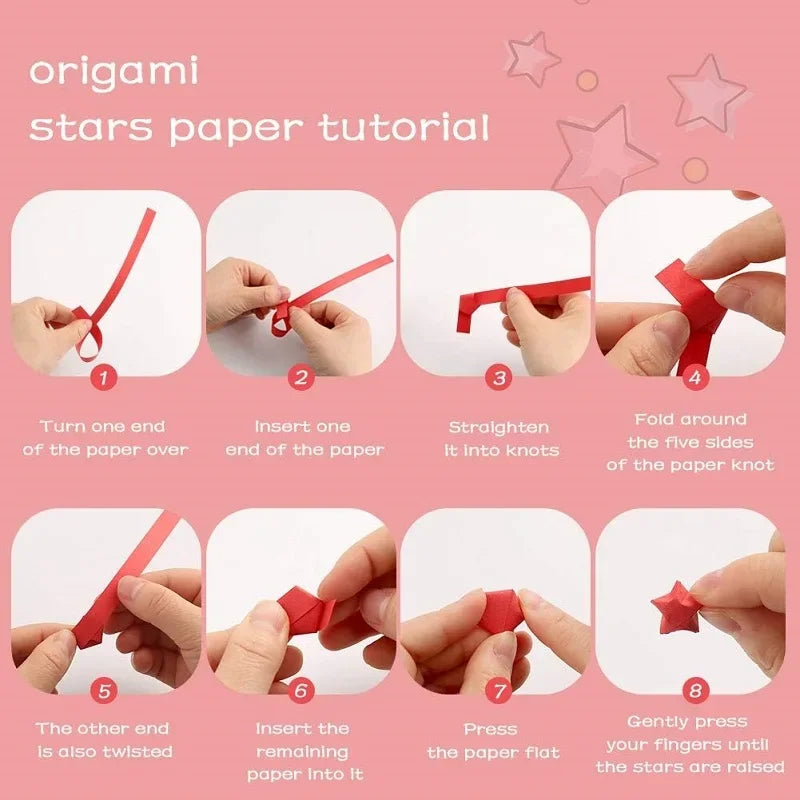 origami
stars paper tutorial

1
Turn one end of the paper over

2
Insert one end of the paper

3
Straighten it into knots

4
Fold around the five sides of the paper knot

5
The other end is also twisted

6
Insert the remaining paper into it

7
Press the paper flat

8
Gently press your fingers until the stars are raised